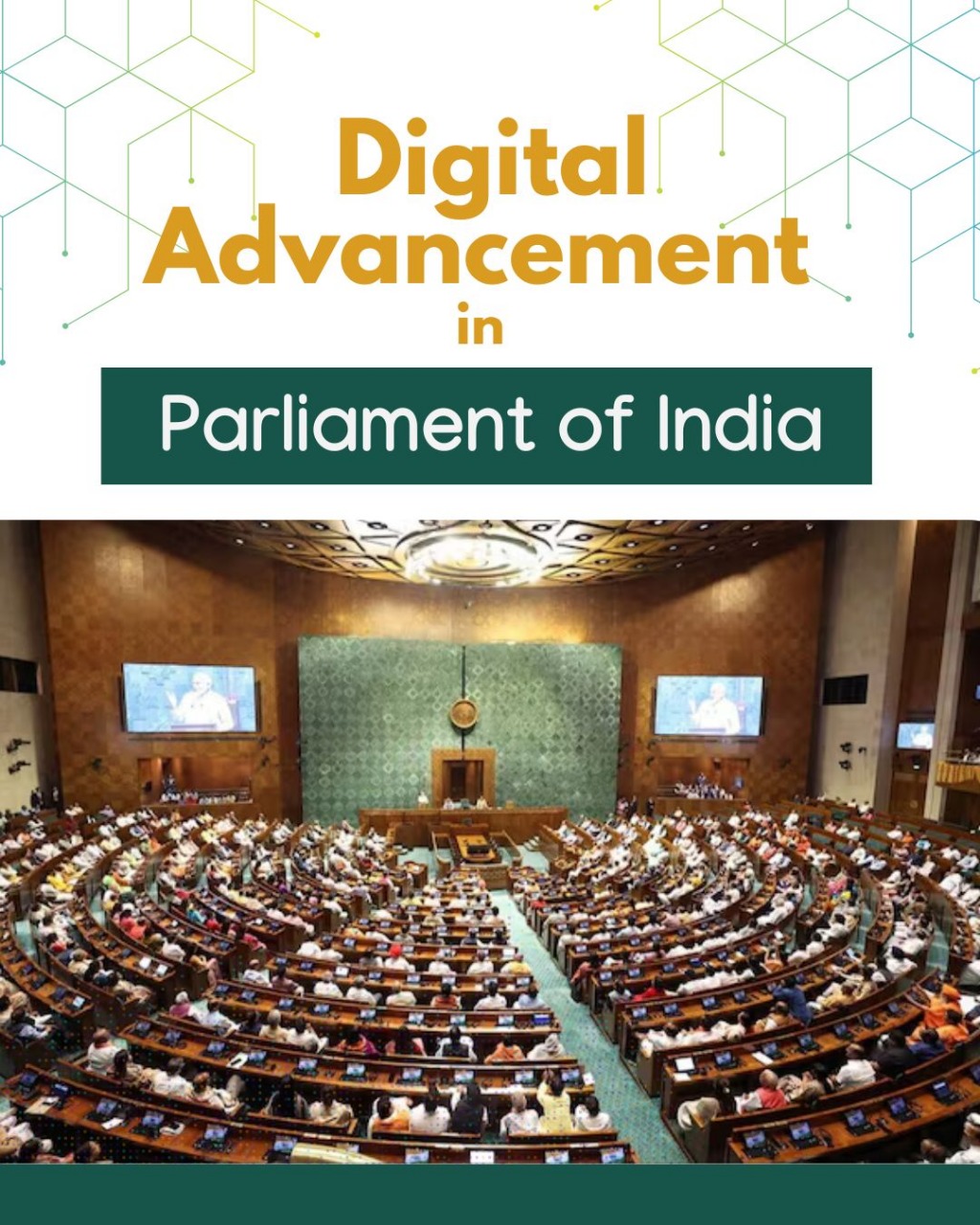 Digital Advancement in

Parliament of India